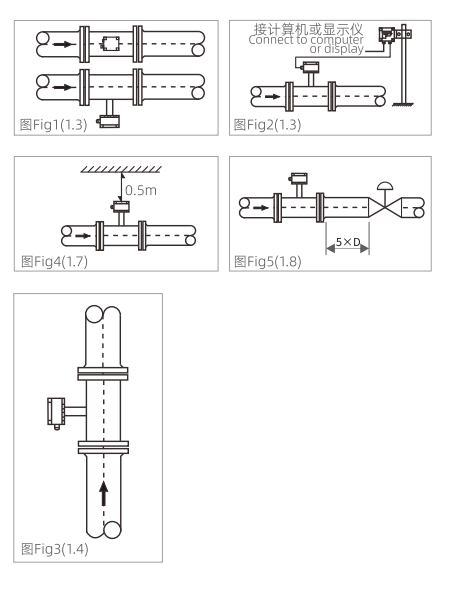 图Fig1(1.3)

接计算机或显示仪
Connect to computer
or display

图Fig2(1.3)

0.5m

图Fig4(1.7)

5×D

图Fig5(1.8)

图Fig3(1.4)