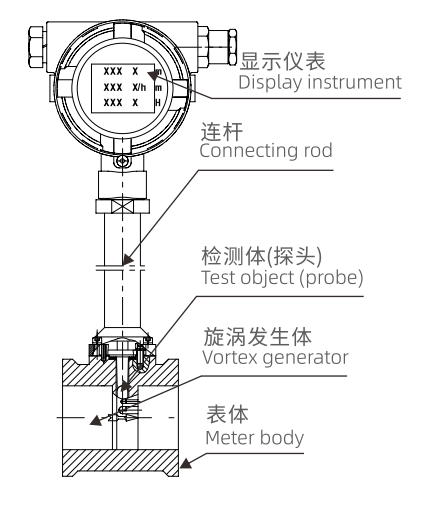 XXX X m
XXX X/h m
XXX X H

显示仪表
Display instrument

连杆
Connecting rod

检测体(探头)
Test object (probe)

旋涡发生体
Vortex generator

表体
Meter body